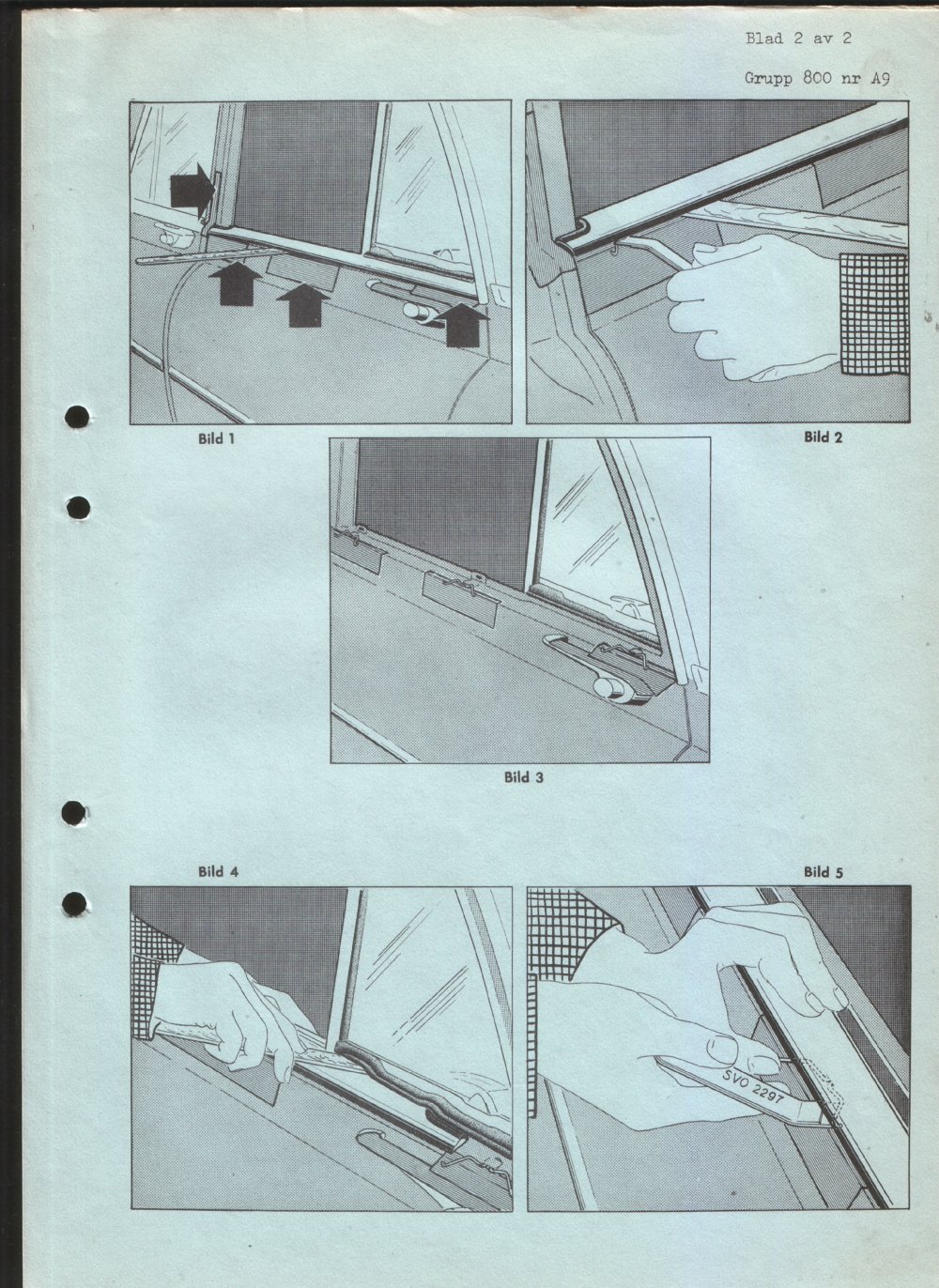 Blad 2 av 2

Grupp 800 nr A9

Bild 1

Bild 2

Bild 3

Bild 4

Bild 5

SVO 2297